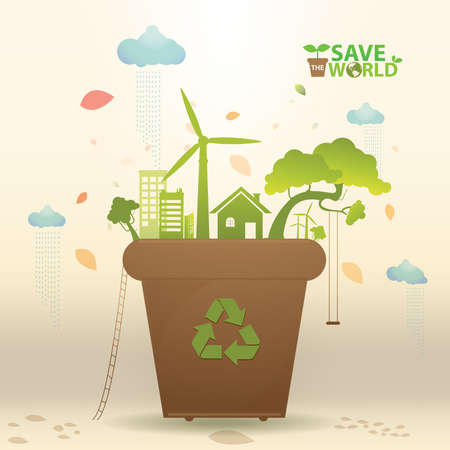 SAVE THE WORLD